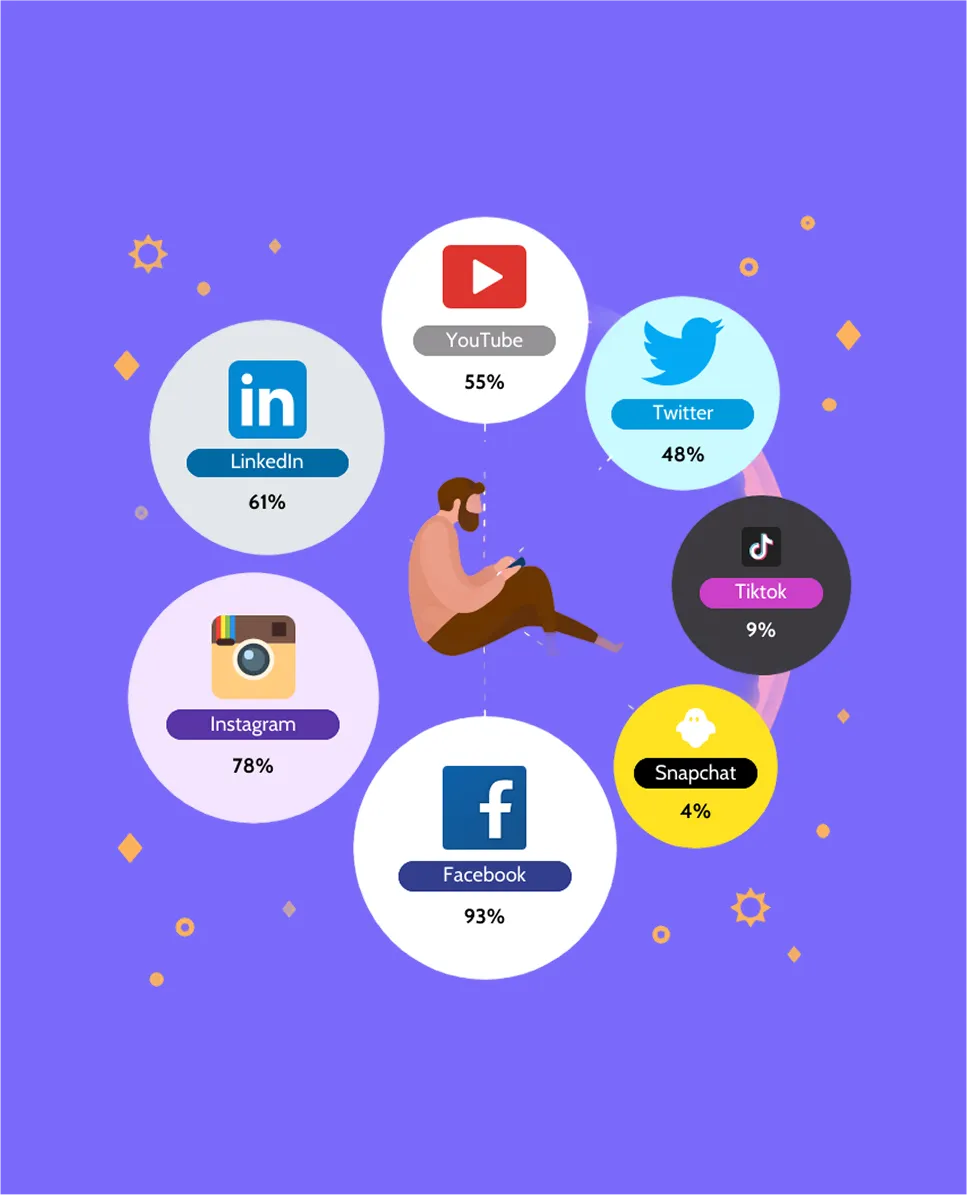 YouTube
55%

Twitter
48%

in
LinkedIn
61%

Tiktok
9%

Instagram
78%

Snapchat
4%

f
Facebook
93%